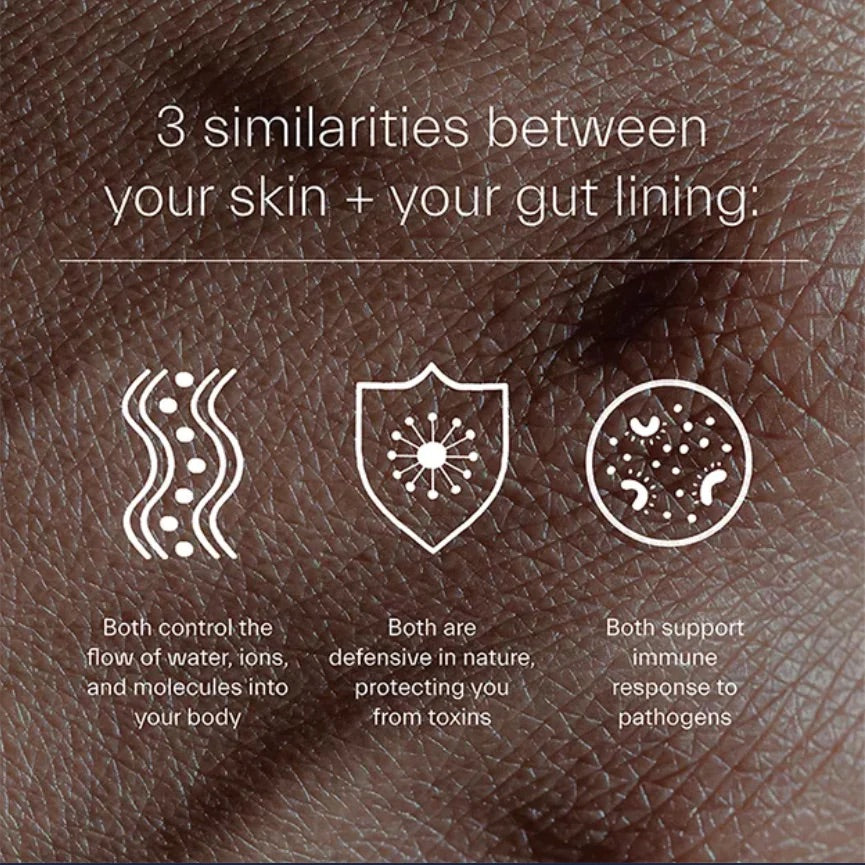 3 similarities between your skin + your gut lining:

Both control the flow of water, ions, and molecules into your body

Both are defensive in nature, protecting you from toxins

Both support immune response to pathogens