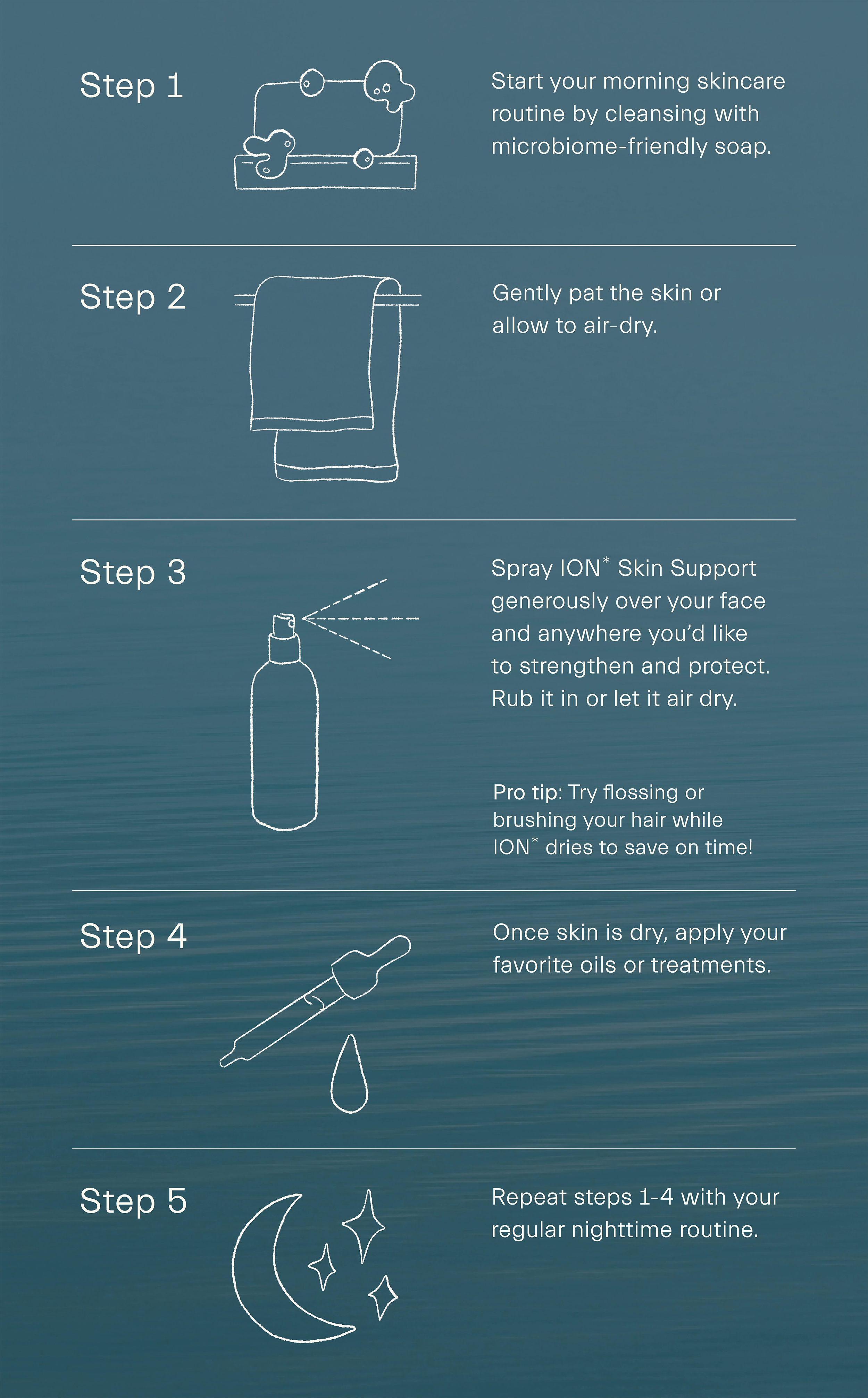 Step 1

Start your morning skincare routine by cleansing with microbiome-friendly soap.

Step 2

Gently pat the skin or allow to air-dry.

Step 3

Spray ION* Skin Support generously over your face and anywhere you'd like to strengthen and protect. Rub it in or let it air dry.

Pro tip: Try flossing or brushing your hair while ION* dries to save on time!

Step 4

Once skin is dry, apply your favorite oils or treatments.

Step 5

Repeat steps 1-4 with your regular nighttime routine.